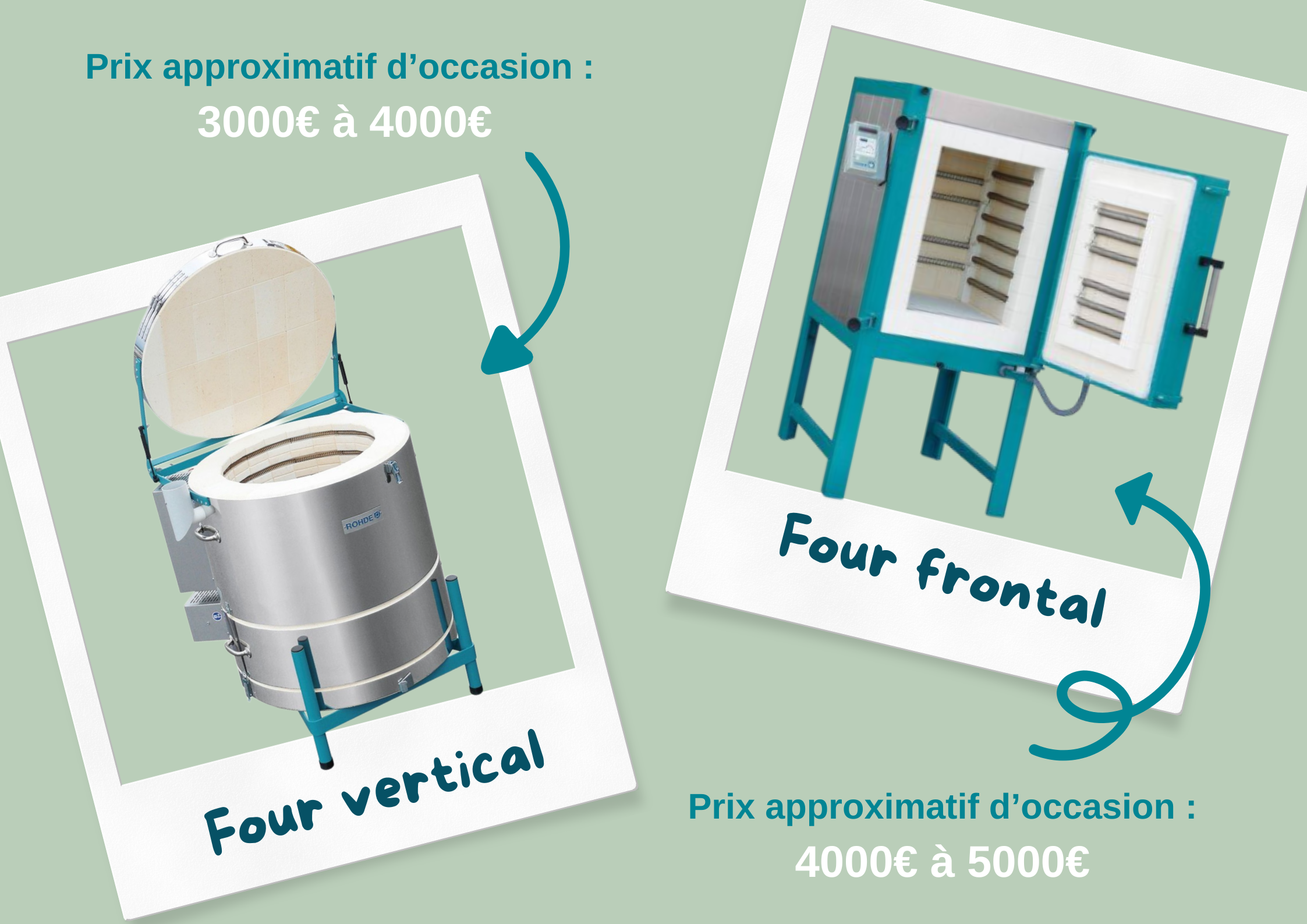 Prix approximatif d’occasion :
3000€ à 4000€

ROHDE

Four vertical

Four frontal

Prix approximatif d’occasion :
4000€ à 5000€