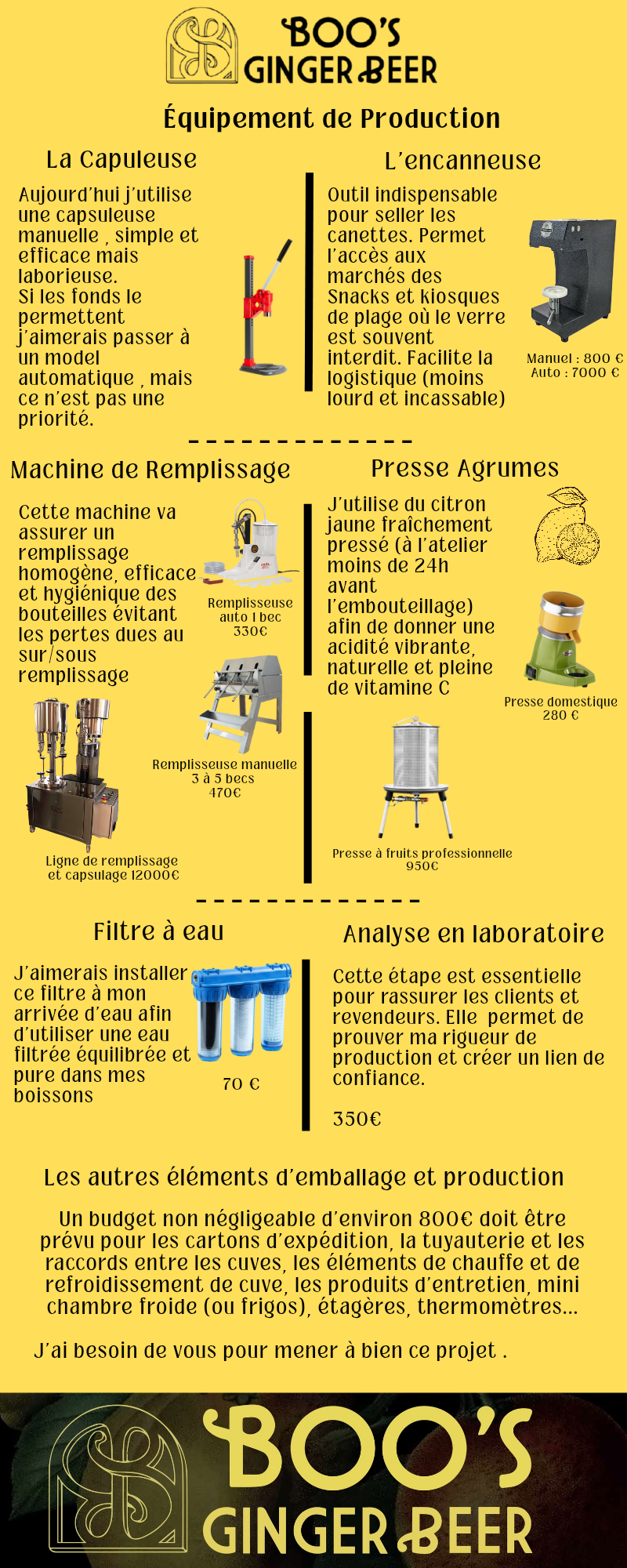 BOO'S GINGER BEER

Équipement de Production

La Capuleuse

Aujourd'hui j'utilise une capsuleuse manuelle , simple et efficace mais laborieuse. Si les fonds le permettent j'aimerais passer à un model automatique , mais ce n'est pas une priorité.

L'encanneuse

Outil indispensable pour seller les canettes. Permet l'accès aux marchés des Snacks et kiosques de plage où le verre est souvent interdit. Facilite la logistique (moins lourd et incassable)

Manuel : 800 €
Auto : 7000 €

Machine de Remplissage

Cette machine va assurer un remplissage homogène, efficace et hygiénique des bouteilles évitant les pertes dues au sur/sous remplissage

Remplisseuse auto 1 bec 330€

Remplisseuse manuelle 3 à 5 becs 470€

Ligne de remplissage et capsulage 12000€

Presse Agrumes

J'utilise du citron jaune fraîchement pressé (à l'atelier moins de 24h avant l'embouteillage) afin de donner une acidité vibrante, naturelle et pleine de vitamine C

Presse domestique 280 €

Presse à fruits professionnelle 950€

Filtre à eau

J'aimerais installer ce filtre à mon arrivée d'eau afin d'utiliser une eau filtrée équilibrée et pure dans mes boissons

70 €

Analyse en laboratoire

Cette étape est essentielle pour rassurer les clients et revendeurs. Elle permet de prouver ma rigueur de production et créer un lien de confiance.

350€

Les autres éléments d'emballage et production

Un budget non négligeable d'environ 800€ doit être prévu pour les cartons d'expédition, la tuyauterie et les raccords entre les cuves, les éléments de chauffe et de refroidissement de cuve, les produits d'entretien, mini chambre froide (ou frigos), étagères, thermomètres...

J'ai besoin de vous pour mener à bien ce projet .

BOO'S GINGER BEER