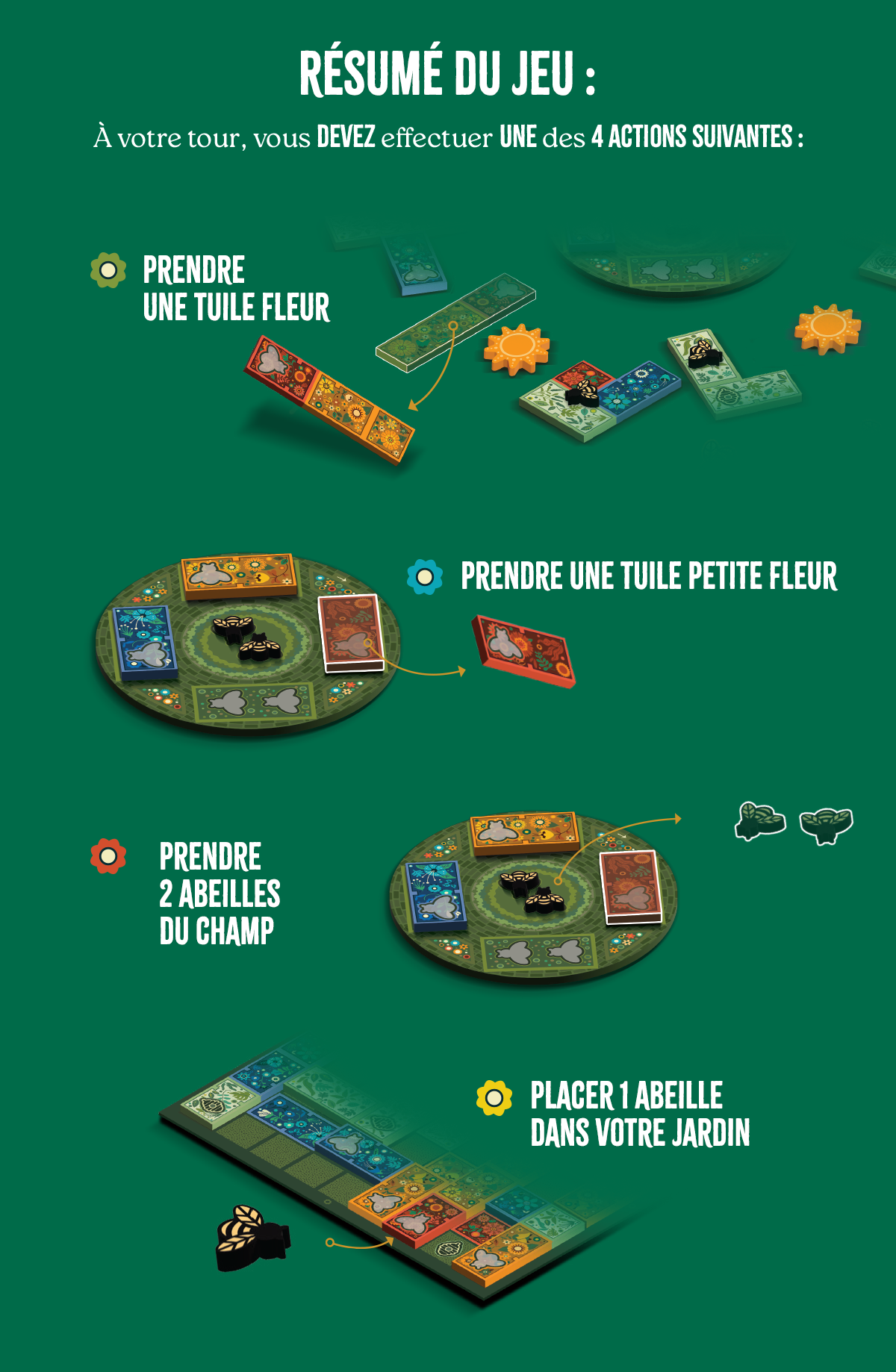 RÉSUMÉ DU JEU :

À votre tour, vous DEVEZ effectuer UNE des 4 ACTIONS SUIVANTES :

PRENDRE UNE TUILE FLEUR

PRENDRE UNE TUILE PETITE FLEUR

PRENDRE 2 ABEILLES DU CHAMP

PLACER 1 ABEILLE DANS VOTRE JARDIN