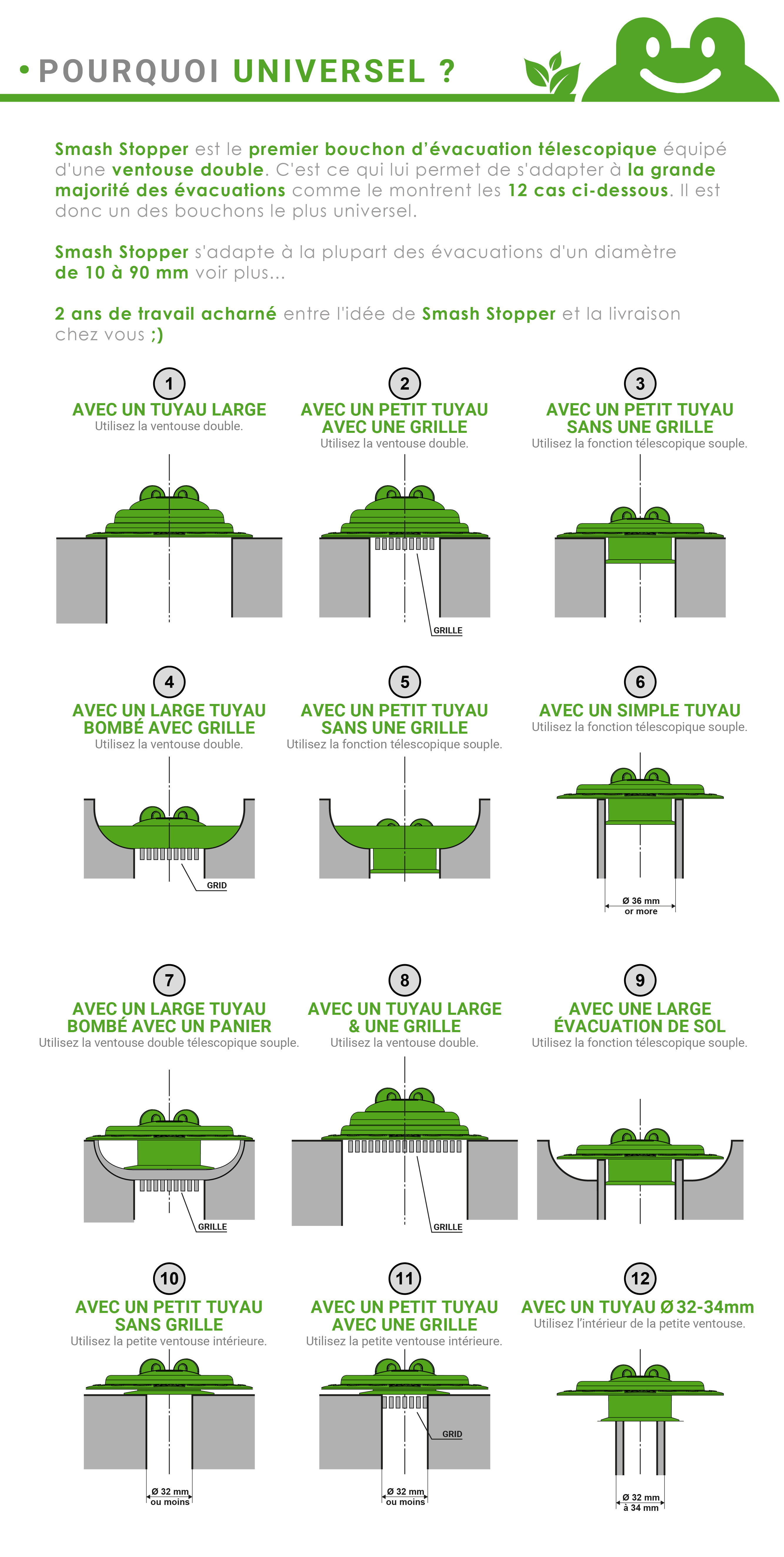 • POURQUOI UNIVERSEL ?

Smash Stopper est le premier bouchon d'évacuation télescopique équipé d'une ventouse double. C'est ce qui lui permet de s'adapter à la grande majorité des évacuations comme le montrent les 12 cas ci-dessous. Il est donc un des bouchons le plus universel.

Smash Stopper s'adapte à la plupart des évacuations d'un diamètre de 10 à 90 mm voir plus...

2 ans de travail acharné entre l'idée de Smash Stopper et la livraison chez vous ;)

1
AVEC UN TUYAU LARGE
Utilisez la ventouse double.

2
AVEC UN PETIT TUYAU AVEC UNE GRILLE
Utilisez la ventouse double.
GRILLE

3
AVEC UN PETIT TUYAU SANS UNE GRILLE
Utilisez la fonction télescopique souple.

4
AVEC UN LARGE TUYAU BOMBÉ AVEC GRILLE
Utilisez la ventouse double.
GRID

5
AVEC UN PETIT TUYAU SANS UNE GRILLE
Utilisez la fonction télescopique souple.

6
AVEC UN SIMPLE TUYAU
Utilisez la fonction télescopique souple.
Ø 36 mm or more

7
AVEC UN LARGE TUYAU BOMBÉ AVEC UN PANIER
Utilisez la ventouse double télescopique souple.
GRILLE

8
AVEC UN TUYAU LARGE & UNE GRILLE
Utilisez la ventouse double.
GRILLE

9
AVEC UNE LARGE ÉVACUATION DE SOL
Utilisez la fonction télescopique souple.

10
AVEC UN PETIT TUYAU SANS GRILLE
Utilisez la petite ventouse intérieure.
Ø 32 mm ou moins

11
AVEC UN PETIT TUYAU AVEC UNE GRILLE
Utilisez la petite ventouse intérieure.
GRID
Ø 32 mm ou moins

12
AVEC UN TUYAU Ø 32-34mm
Utilisez l'intérieur de la petite ventouse.
Ø 32 mm à 34 mm