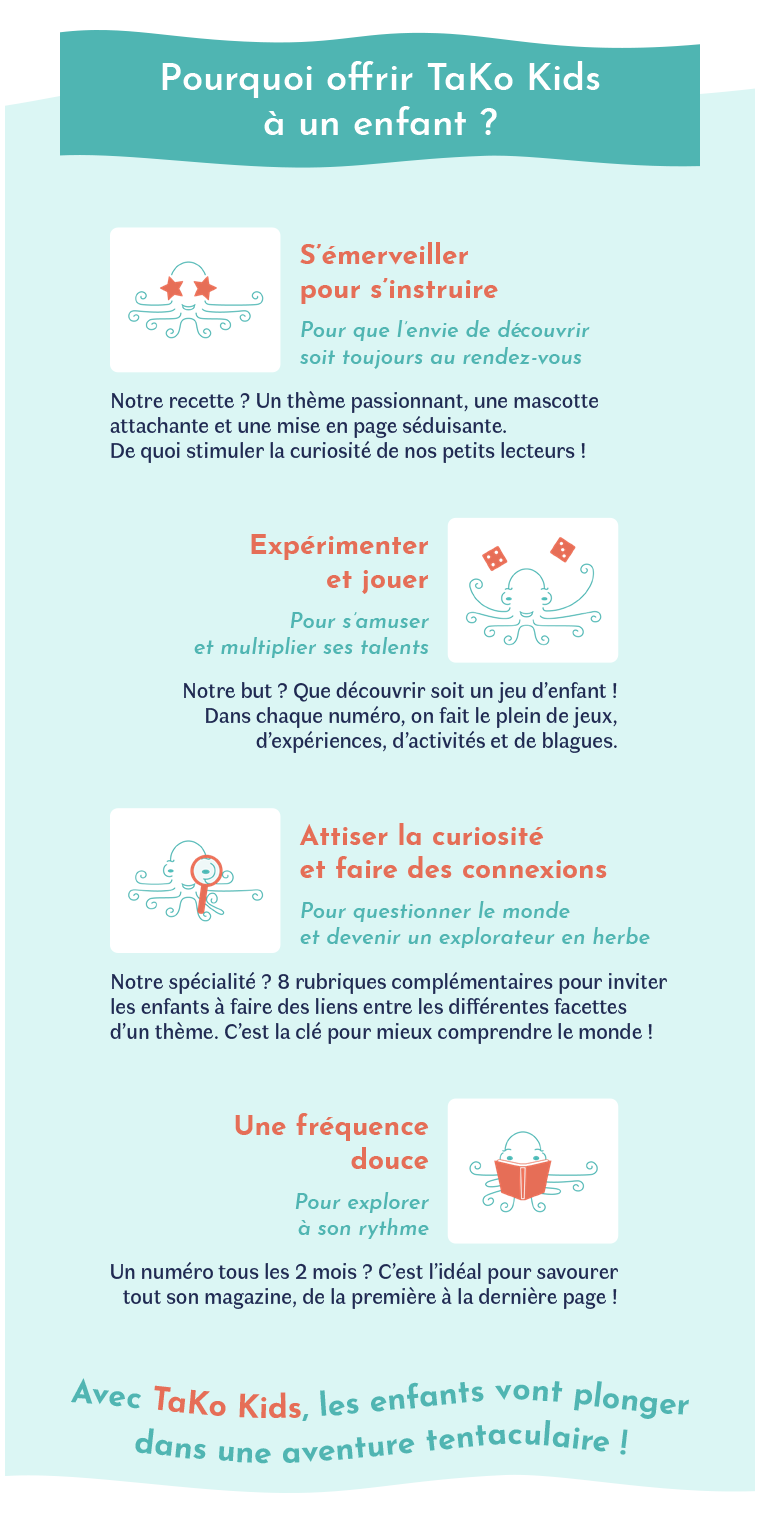 Pourquoi offrir TaKo Kids à un enfant ?

S'émerveiller pour s'instruire

Pour que l'envie de découvrir soit toujours au rendez-vous

Notre recette ? Un thème passionnant, une mascotte attachante et une mise en page séduisante. De quoi stimuler la curiosité de nos petits lecteurs !

Expérimenter et jouer

Pour s'amuser et multiplier ses talents

Notre but ? Que découvrir soit un jeu d'enfant ! Dans chaque numéro, on fait le plein de jeux, d'expériences, d'activités et de blagues.

Attiser la curiosité et faire des connexions

Pour questionner le monde et devenir un explorateur en herbe

Notre spécialité ? 8 rubriques complémentaires pour inviter les enfants à faire des liens entre les différentes facettes d'un thème. C'est la clé pour mieux comprendre le monde !

Une fréquence douce

Pour explorer à son rythme

Un numéro tous les 2 mois ? C'est l'idéal pour savourer tout son magazine, de la première à la dernière page !

Avec TaKo Kids, les enfants vont plonger dans une aventure tentaculaire !