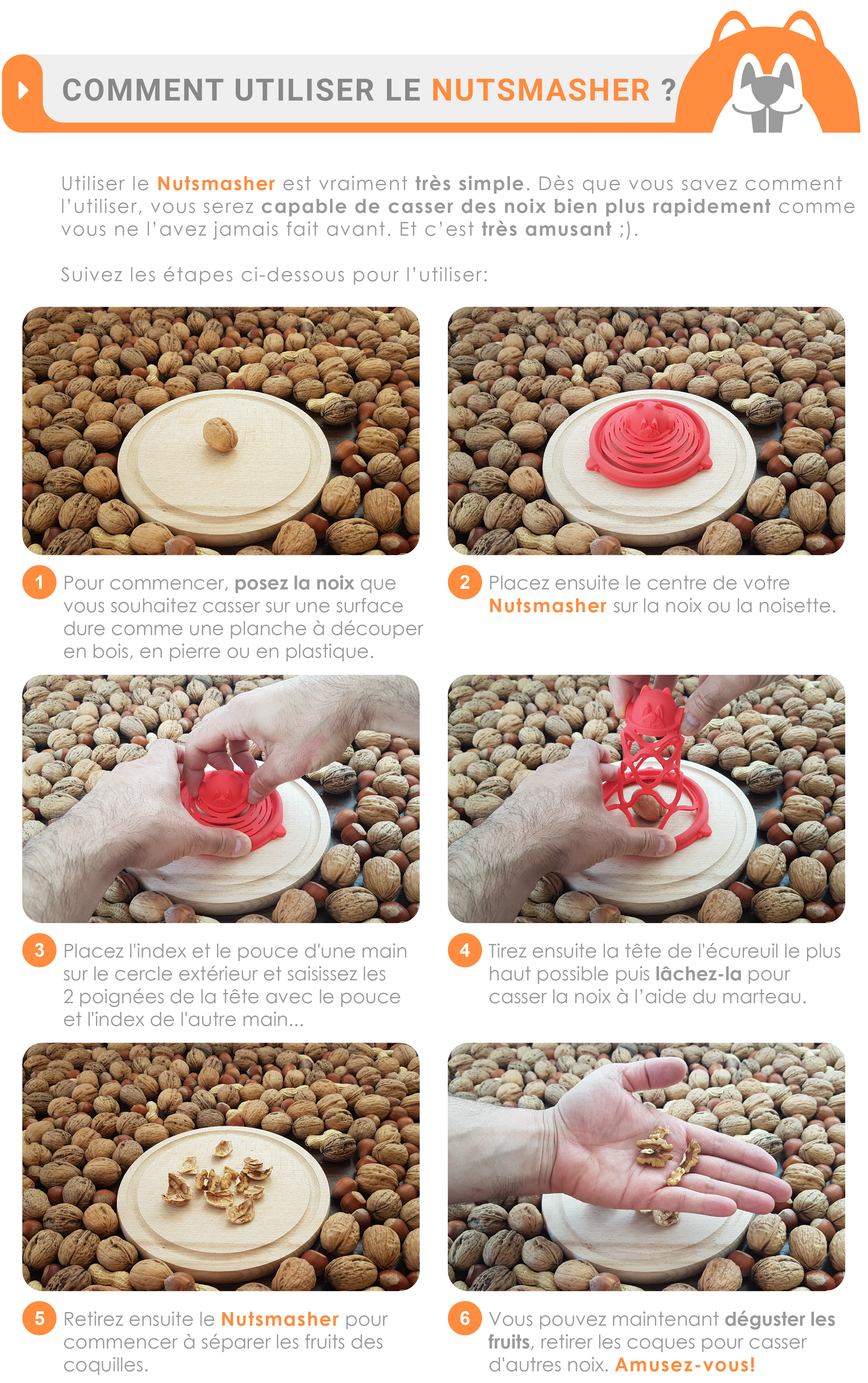 COMMENT UTILISER LE NUTSMASHER ?

Utiliser le Nutsmasher est vraiment très simple. Dès que vous savez comment l'utiliser, vous serez capable de casser des noix bien plus rapidement comme vous ne l'avez jamais fait avant. Et c'est très amusant ;).

Suivez les étapes ci-dessous pour l'utiliser:

1 Pour commencer, posez la noix que vous souhaitez casser sur une surface dure comme une planche à découper en bois, en pierre ou en plastique.

2 Placez ensuite le centre de votre Nutsmasher sur la noix ou la noisette.

3 Placez l'index et le pouce d'une main sur le cercle extérieur et saisissez les 2 poignées de la tête avec le pouce et l'index de l'autre main...

4 Tirez ensuite la tête de l'écureuil le plus haut possible puis lâchez-la pour casser la noix à l'aide du marteau.

5 Retirez ensuite le Nutsmasher pour commencer à séparer les fruits des coquilles.

6 Vous pouvez maintenant déguster les fruits, retirer les coques pour casser d'autres noix. Amusez-vous!