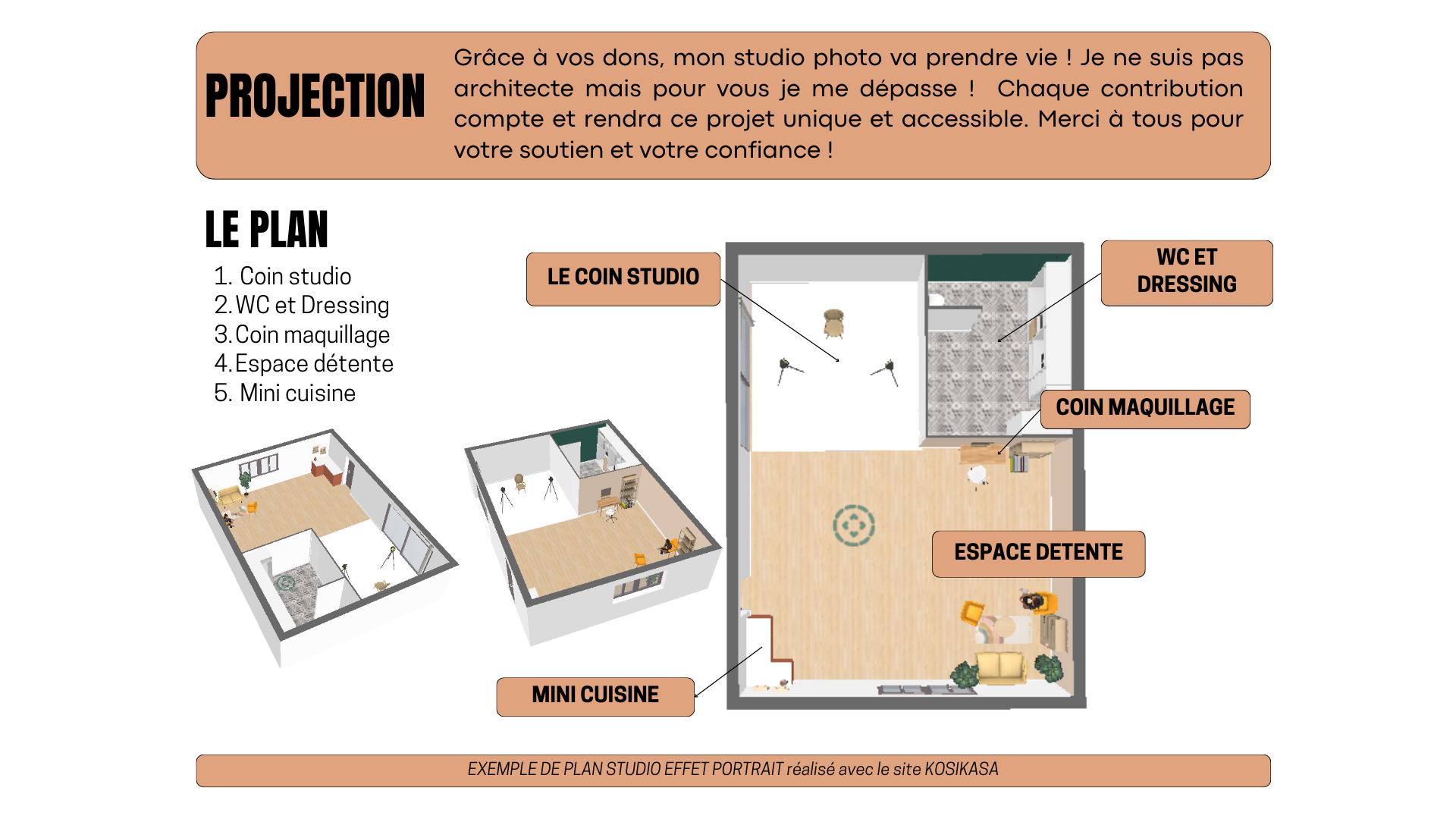 PROJECTION

Grâce à vos dons, mon studio photo va prendre vie ! Je ne suis pas architecte mais pour vous je me dépasse ! Chaque contribution compte et rendra ce projet unique et accessible. Merci à tous pour votre soutien et votre confiance !

LE PLAN

1. Coin studio
2. WC et Dressing
3. Coin maquillage
4. Espace détente
5. Mini cuisine

LE COIN STUDIO

WC ET DRESSING

COIN MAQUILLAGE

ESPACE DETENTE

MINI CUISINE

EXEMPLE DE PLAN STUDIO EFFET PORTRAIT réalisé avec le site KOSIKASA