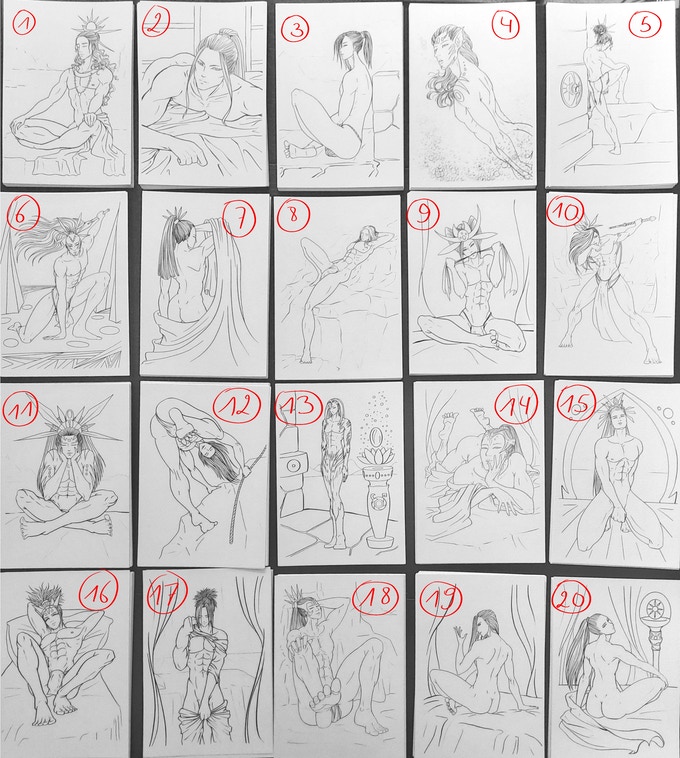 1
2
3
4
5
6
7
8
9
10
11
12
13
14
15
16
17
18
19
20